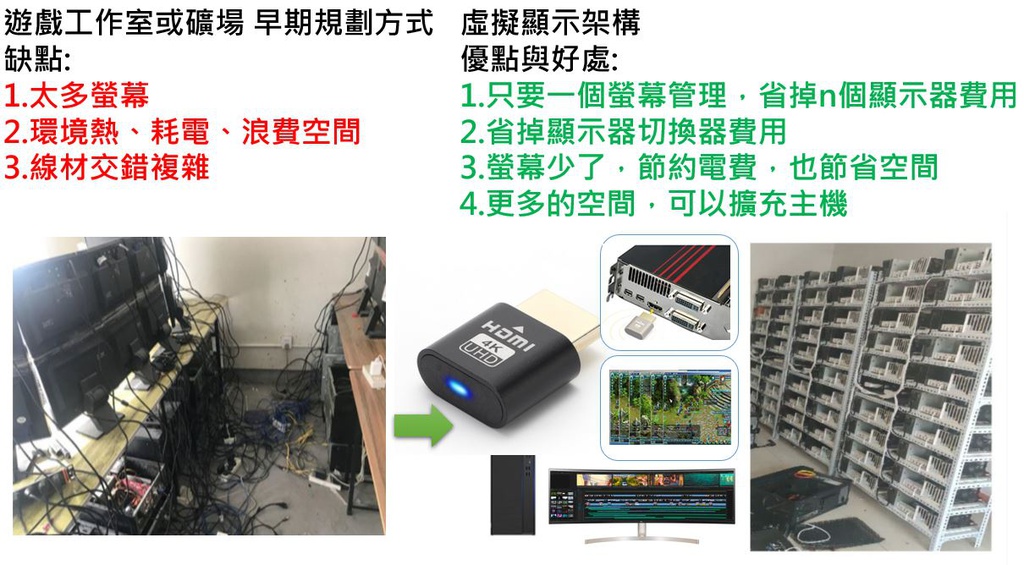 遊戲工作室或礦場 早期規劃方式
缺點:
1.太多螢幕
2.環境熱、耗電、浪費空間
3.線材交錯複雜

虛擬顯示架構
優點與好處:
1.只要一個螢幕管理，省掉n個顯示器費用
2.省掉顯示器切換器費用
3.螢幕少了，節約電費，也節省空間
4.更多的空間，可以擴充主機

HDMI
4K
UHD